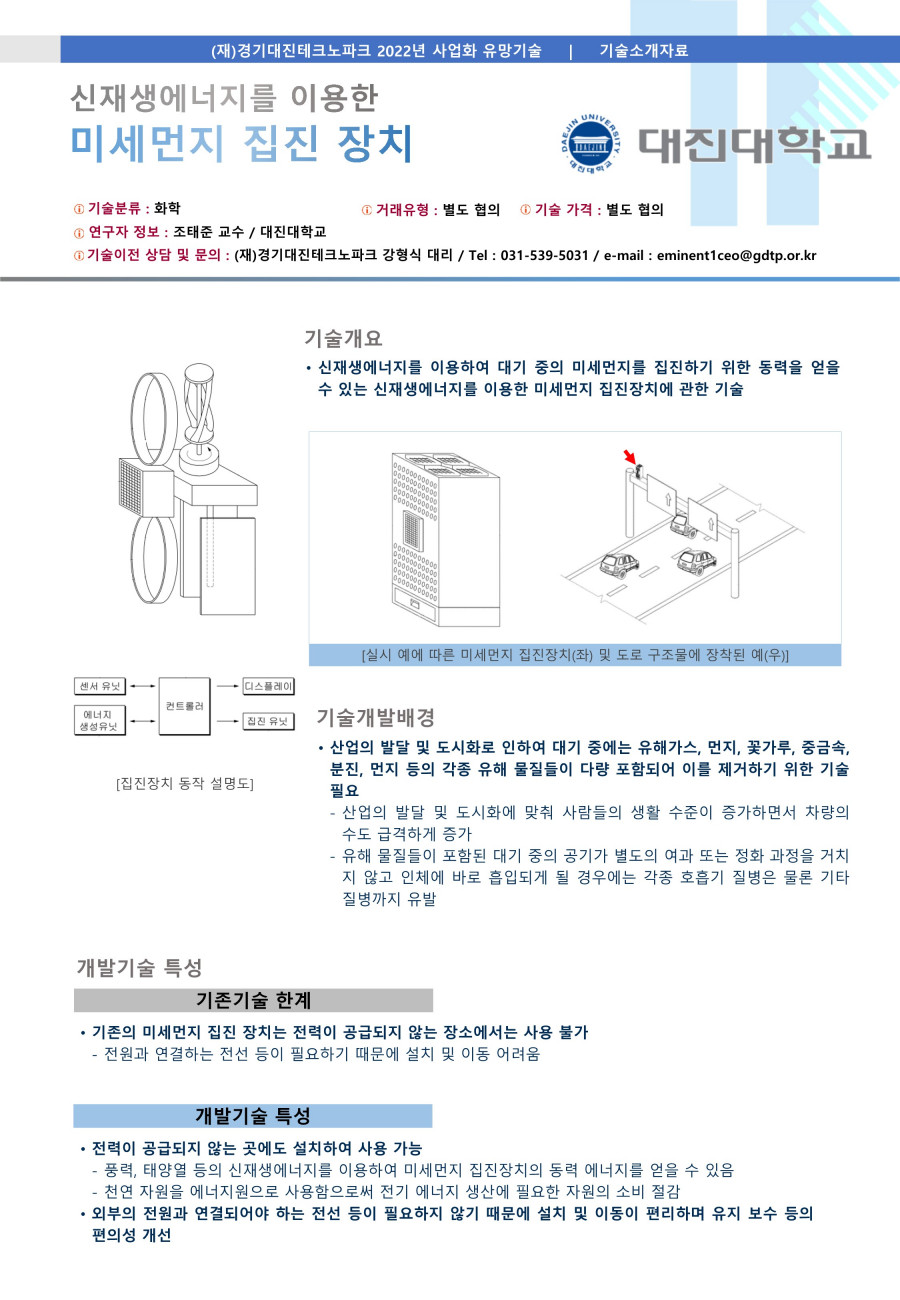 (재)경기대진테크노파크 2022년 사업화 유망기술 | 기술소개자료

신재생에너지를 이용한
미세먼지 집진 장치

DAEJIN UNIVERSITY
대진대학교
대진대학교

ⓘ 기술분류 : 화학
ⓘ 거래유형 : 별도 협의 ⓘ 기술 가격 : 별도 협의
ⓘ 연구자 정보 : 조태준 교수 / 대진대학교
ⓘ 기술이전 상담 및 문의 : (재)경기대진테크노파크 강형식 대리 / Tel : 031-539-5031 / e-mail : eminent1ceo@gdtp.or.kr

기술개요

• 신재생에너지를 이용하여 대기 중의 미세먼지를 집진하기 위한 동력을 얻을 수 있는 신재생에너지를 이용한 미세먼지 집진장치에 관한 기술

[실시 예에 따른 미세먼지 집진장치(좌) 및 도로 구조물에 장착된 예(우)]

센서 유닛
에너지 생성유닛
컨트롤러
디스플레이
집진 유닛

[집진장치 동작 설명도]

기술개발배경

• 산업의 발달 및 도시화로 인하여 대기 중에는 유해가스, 먼지, 꽃가루, 중금속, 분진, 먼지 등의 각종 유해 물질들이 다량 포함되어 이를 제거하기 위한 기술 필요
- 산업의 발달 및 도시화에 맞춰 사람들의 생활 수준이 증가하면서 차량의 수도 급격하게 증가
- 유해 물질들이 포함된 대기 중의 공기가 별도의 여과 또는 정화 과정을 거치지 않고 인체에 바로 흡입되게 될 경우에는 각종 호흡기 질병은 물론 기타 질병까지 유발

개발기술 특성

기존기술 한계

• 기존의 미세먼지 집진 장치는 전력이 공급되지 않는 장소에서는 사용 불가
- 전원과 연결하는 전선 등이 필요하기 때문에 설치 및 이동 어려움

개발기술 특성

• 전력이 공급되지 않는 곳에도 설치하여 사용 가능
- 풍력, 태양열 등의 신재생에너지를 이용하여 미세먼지 집진장치의 동력 에너지를 얻을 수 있음
- 천연 자원을 에너지원으로 사용함으로써 전기 에너지 생산에 필요한 자원의 소비 절감
• 외부의 전원과 연결되어야 하는 전선 등이 필요하지 않기 때문에 설치 및 이동이 편리하며 유지 보수 등의 편의성 개선